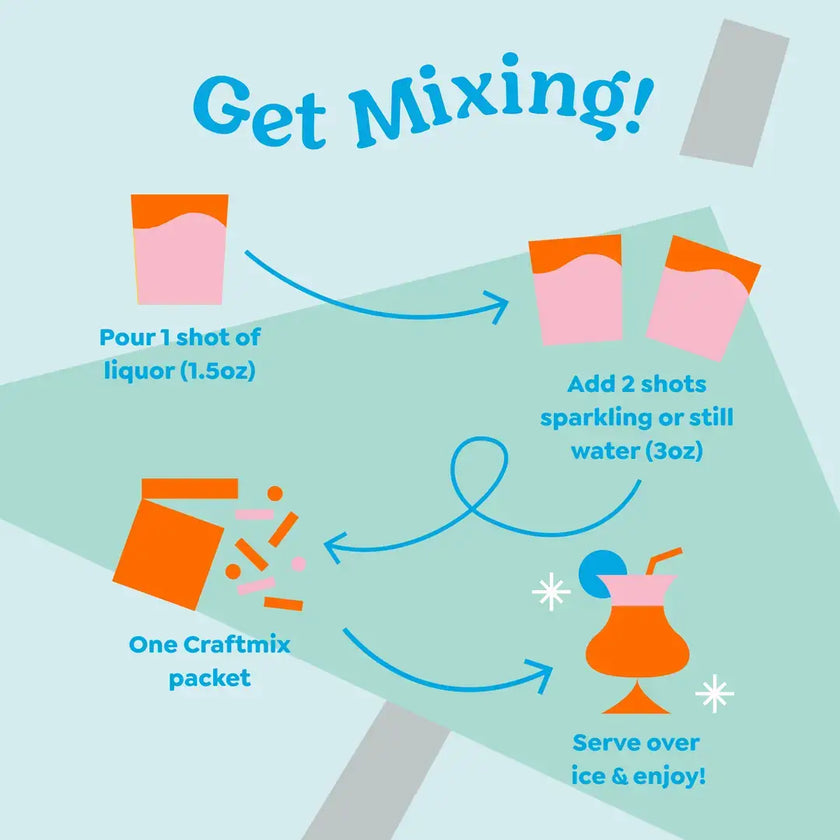 Get Mixing!

Pour 1 shot of liquor (1.5oz)

Add 2 shots sparkling or still water (3oz)

One Craftmix packet

Serve over ice & enjoy!